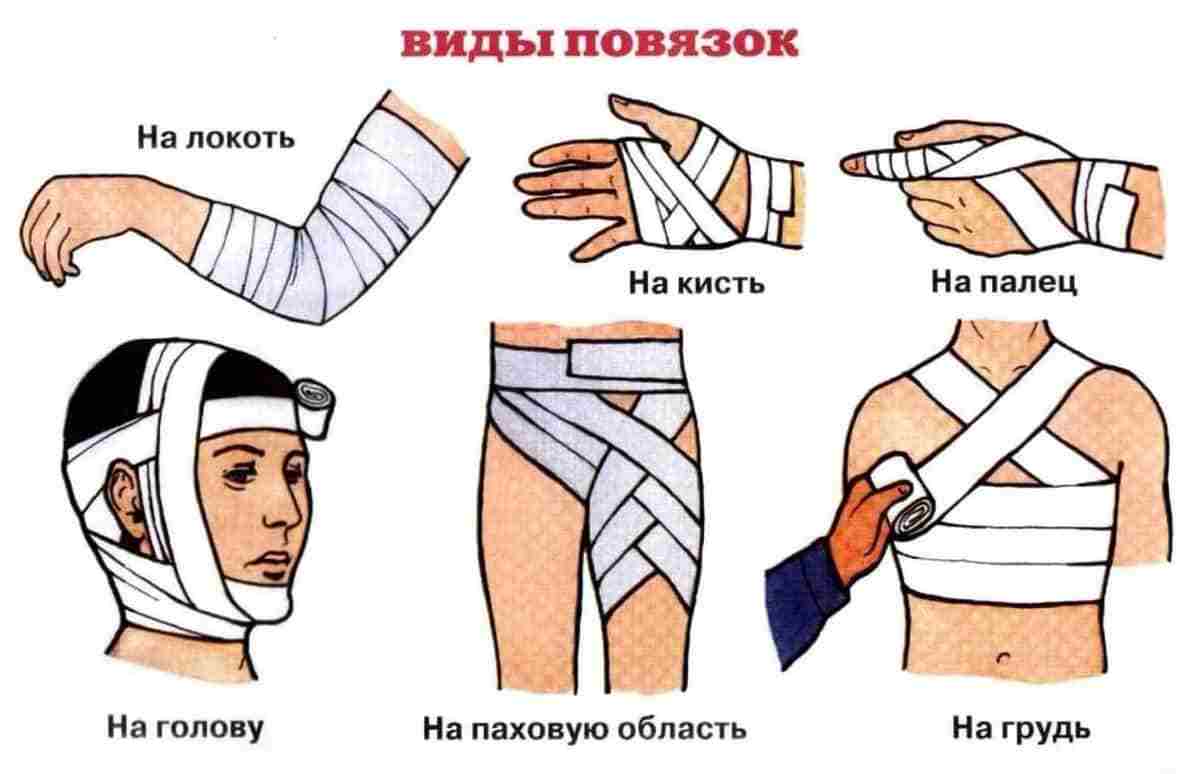 ВИДЫ ПОВЯЗОК

На локоть

На кисть

На палец

На голову

На паховую область

На грудь